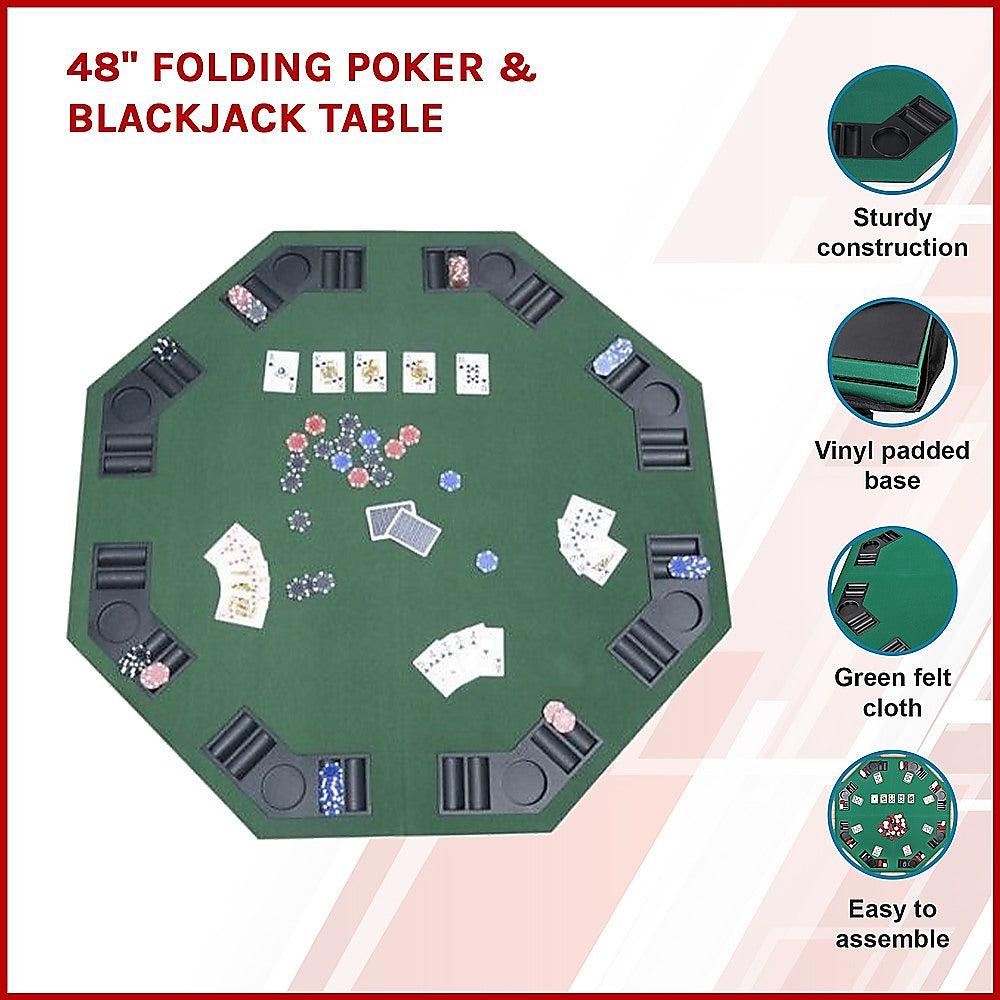 48" FOLDING POKER & BLACKJACK TABLE

Sturdy construction

Vinyl padded base

Green felt cloth

Easy to assemble