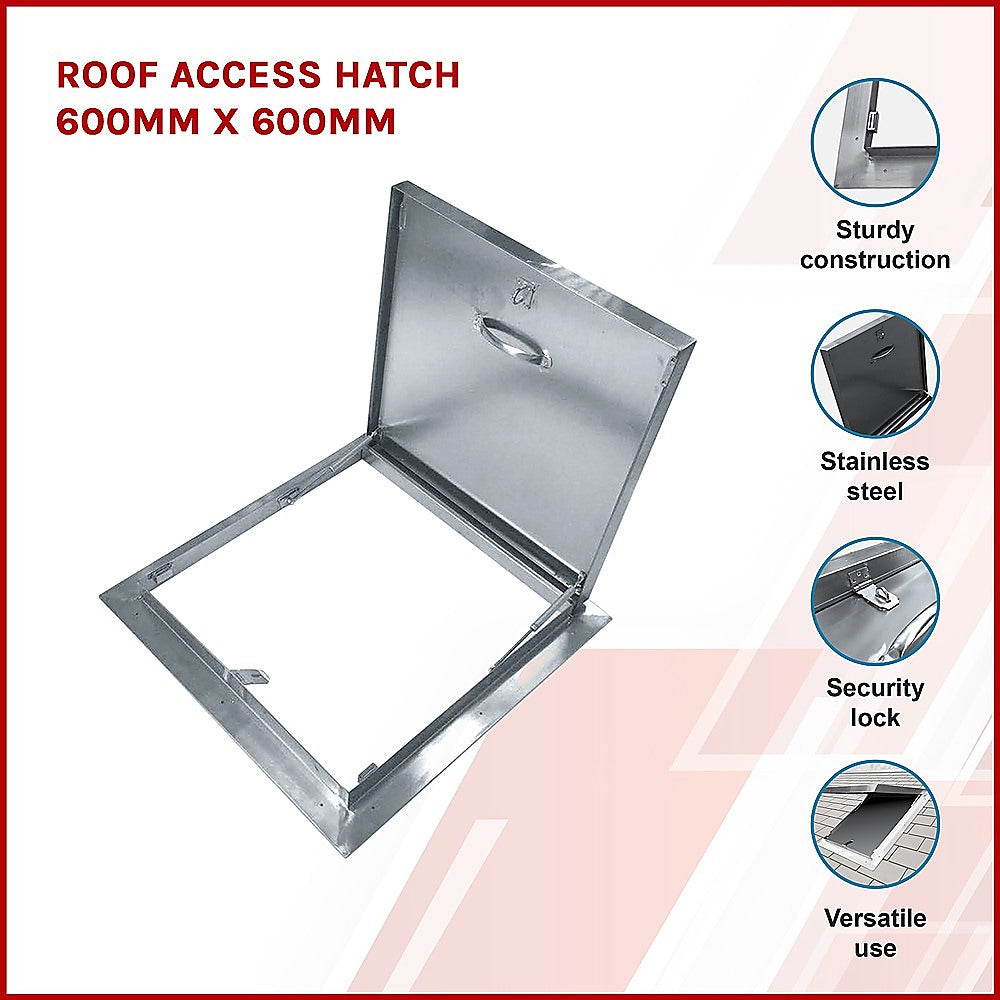 ROOF ACCESS HATCH
600MM X 600MM

Sturdy construction

Stainless steel

Security lock

Versatile use