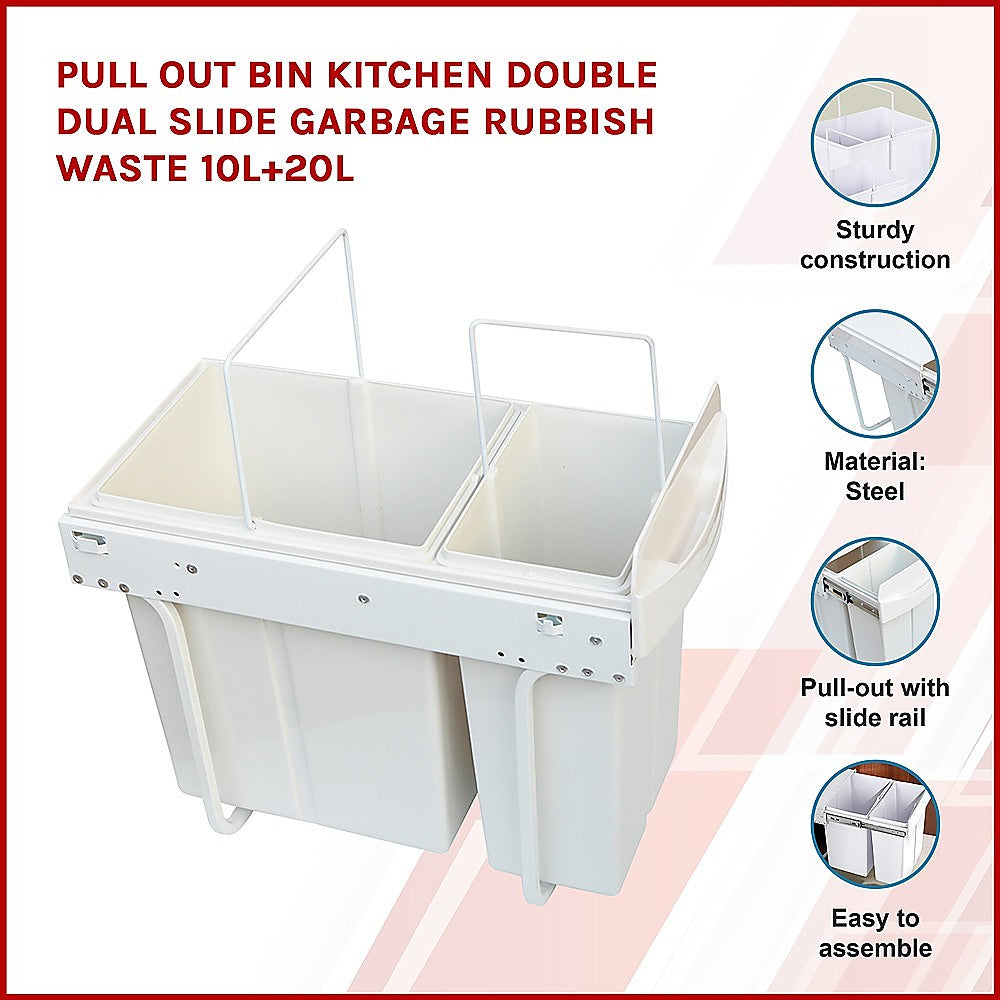 PULL OUT BIN KITCHEN DOUBLE DUAL SLIDE GARBAGE RUBBISH WASTE 10L+20L

Sturdy construction

Material: Steel

Pull-out with slide rail

Easy to assemble