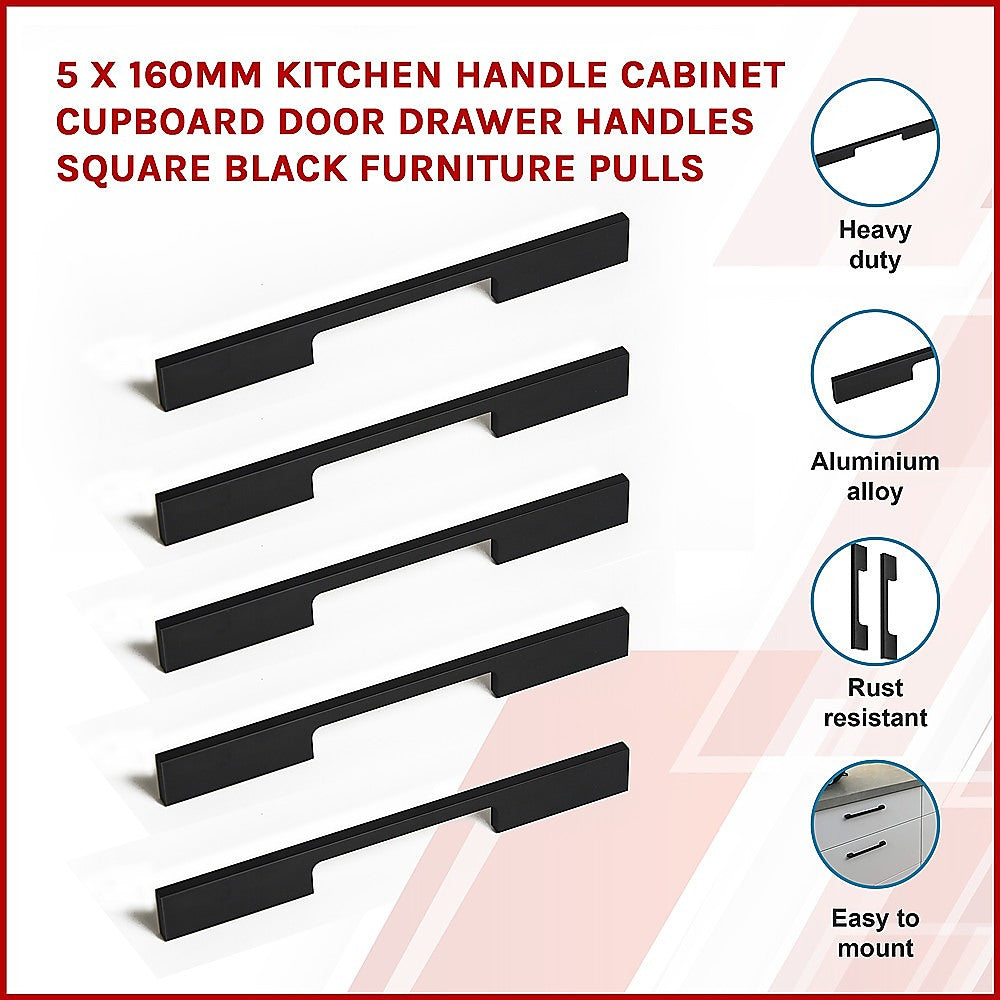 5 X 160MM KITCHEN HANDLE CABINET CUPBOARD DOOR DRAWER HANDLES SQUARE BLACK FURNITURE PULLS

Heavy duty

Aluminium alloy

Rust resistant

Easy to mount