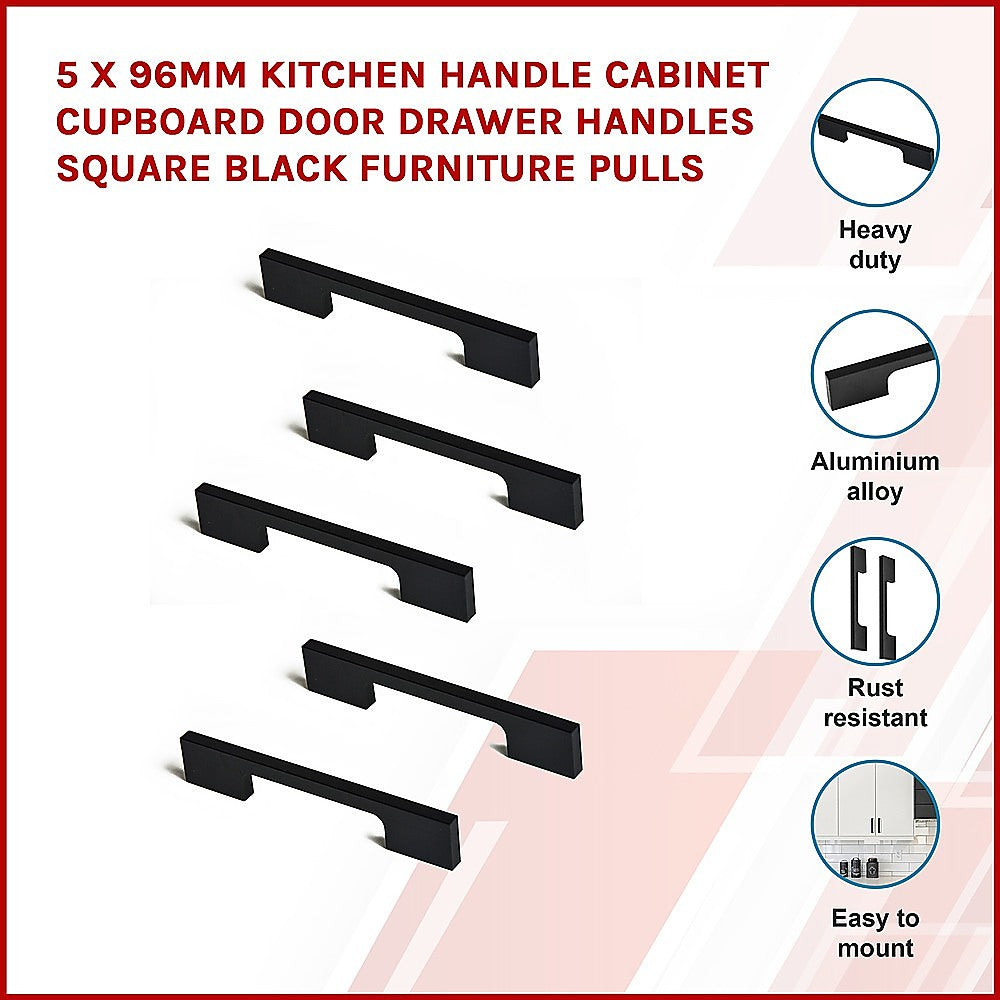 5 X 96MM KITCHEN HANDLE CABINET CUPBOARD DOOR DRAWER HANDLES SQUARE BLACK FURNITURE PULLS

Heavy duty

Aluminium alloy

Rust resistant

Easy to mount