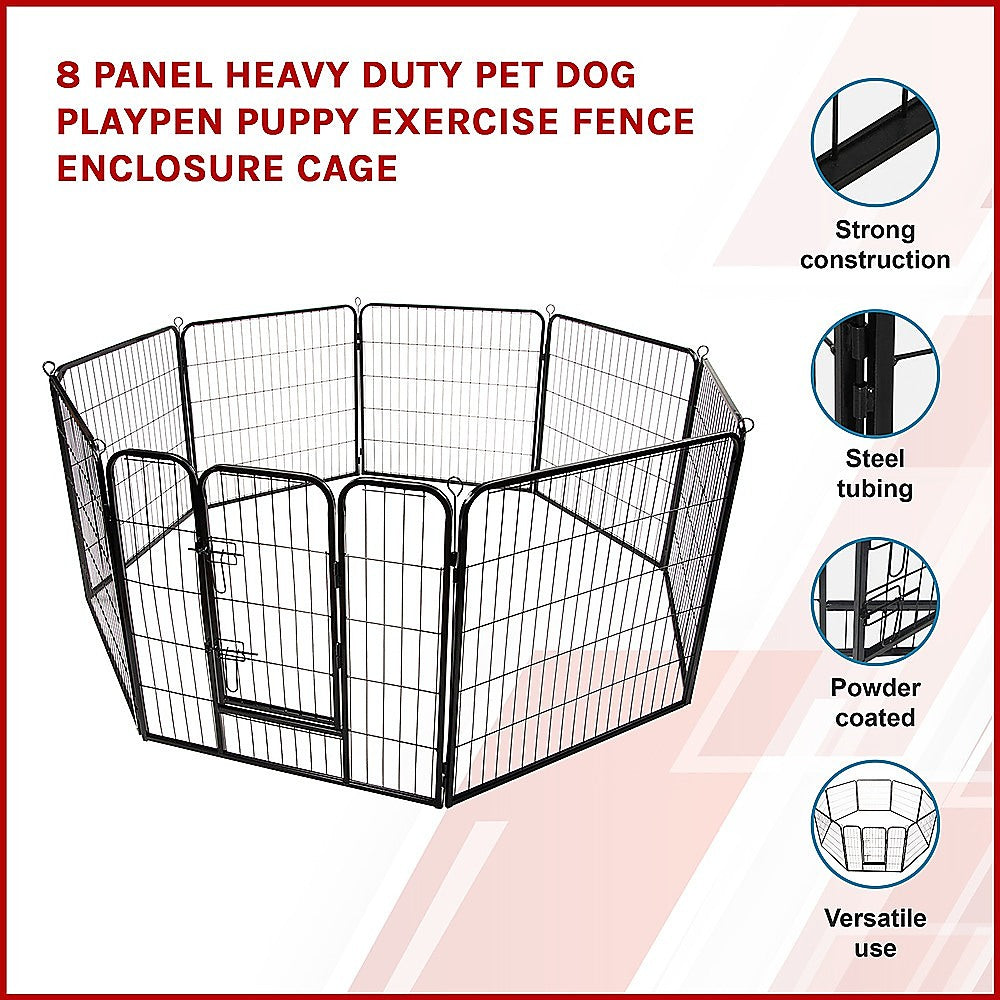 8 PANEL HEAVY DUTY PET DOG PLAYPEN PUPPY EXERCISE FENCE ENCLOSURE CAGE

Strong construction

Steel tubing

Powder coated

Versatile use