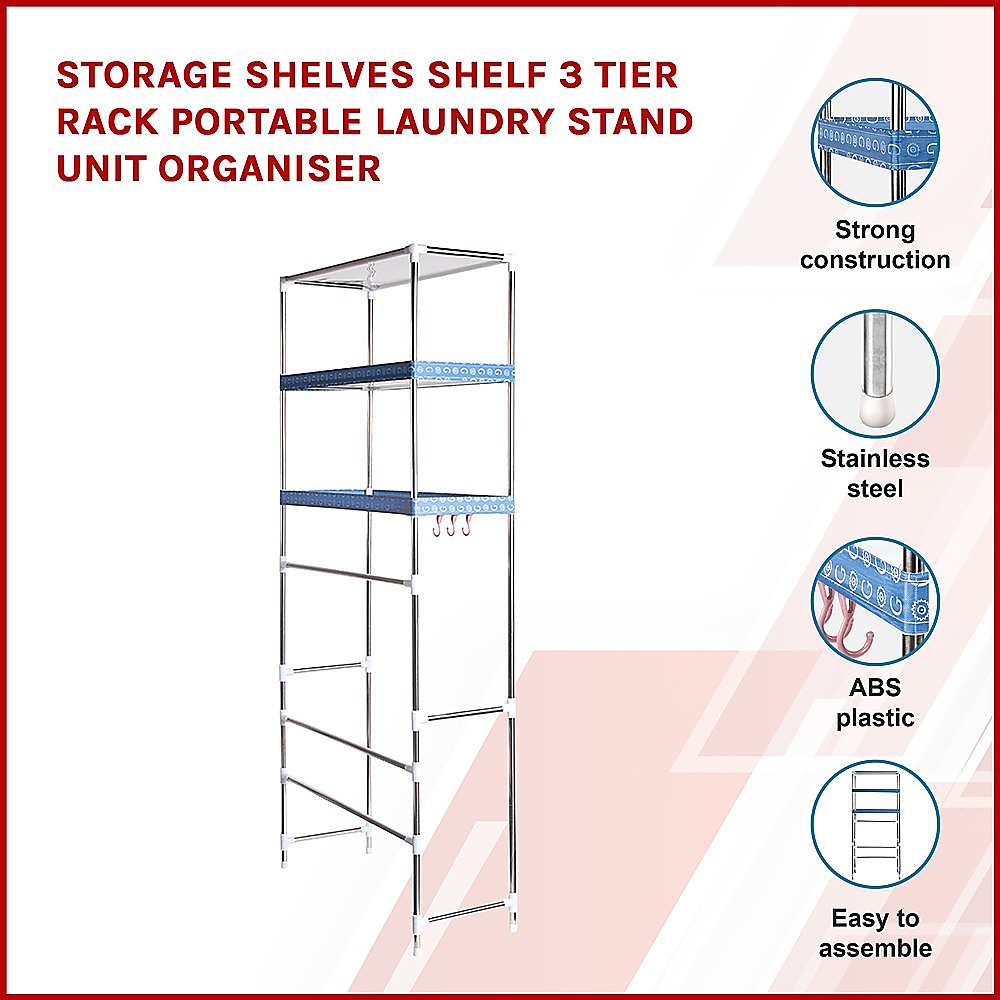 STORAGE SHELVES SHELF 3 TIER RACK PORTABLE LAUNDRY STAND UNIT ORGANISER

Strong construction

Stainless steel

ABS plastic

Easy to assemble