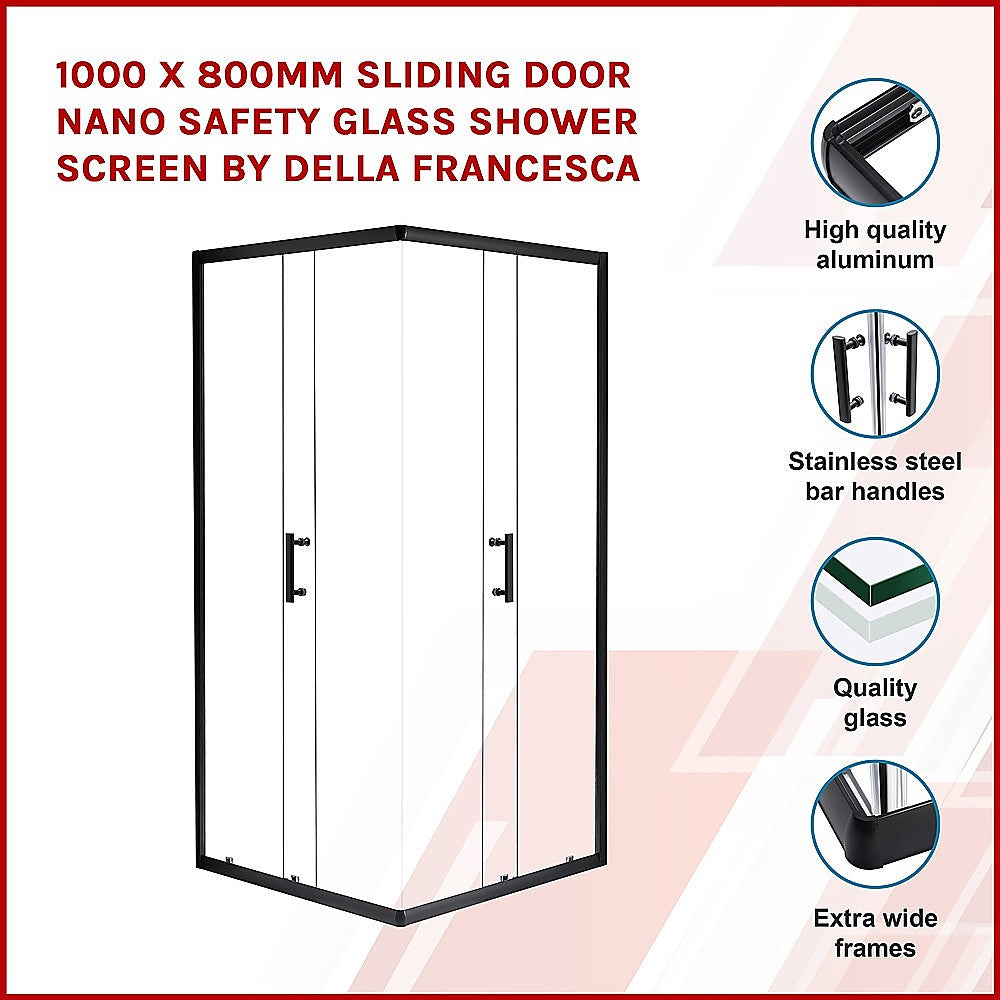 1000 X 800MM SLIDING DOOR NANO SAFETY GLASS SHOWER SCREEN BY DELLA FRANCESCA

High quality aluminum

Stainless steel bar handles

Quality glass

Extra wide frames