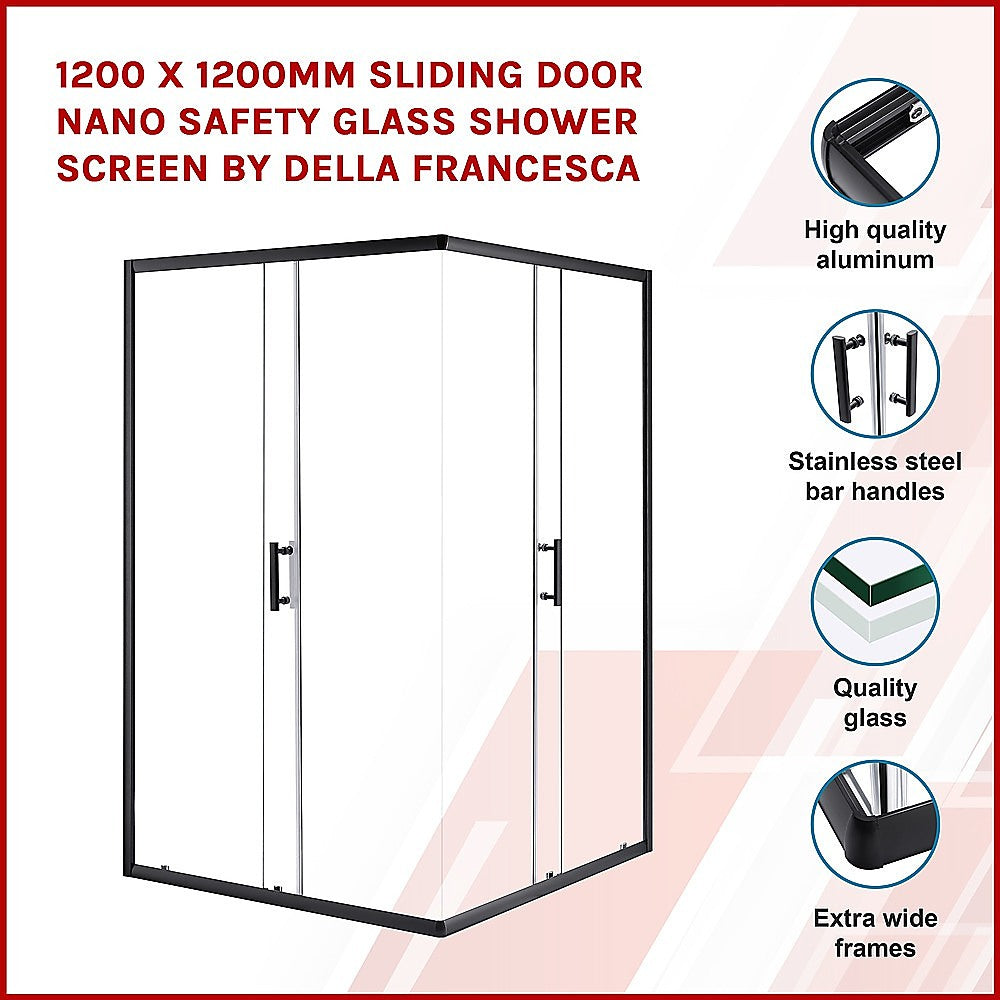 1200 X 1200MM SLIDING DOOR NANO SAFETY GLASS SHOWER SCREEN BY DELLA FRANCESCA

High quality aluminum

Stainless steel bar handles

Quality glass

Extra wide frames