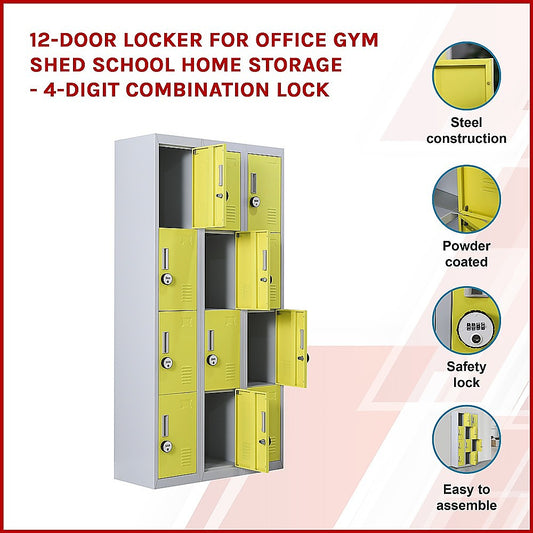 12-DOOR LOCKER FOR OFFICE GYM SHED SCHOOL HOME STORAGE - 4-DIGIT COMBINATION LOCK

Steel construction

Powder coated

Safety lock

Easy to assemble