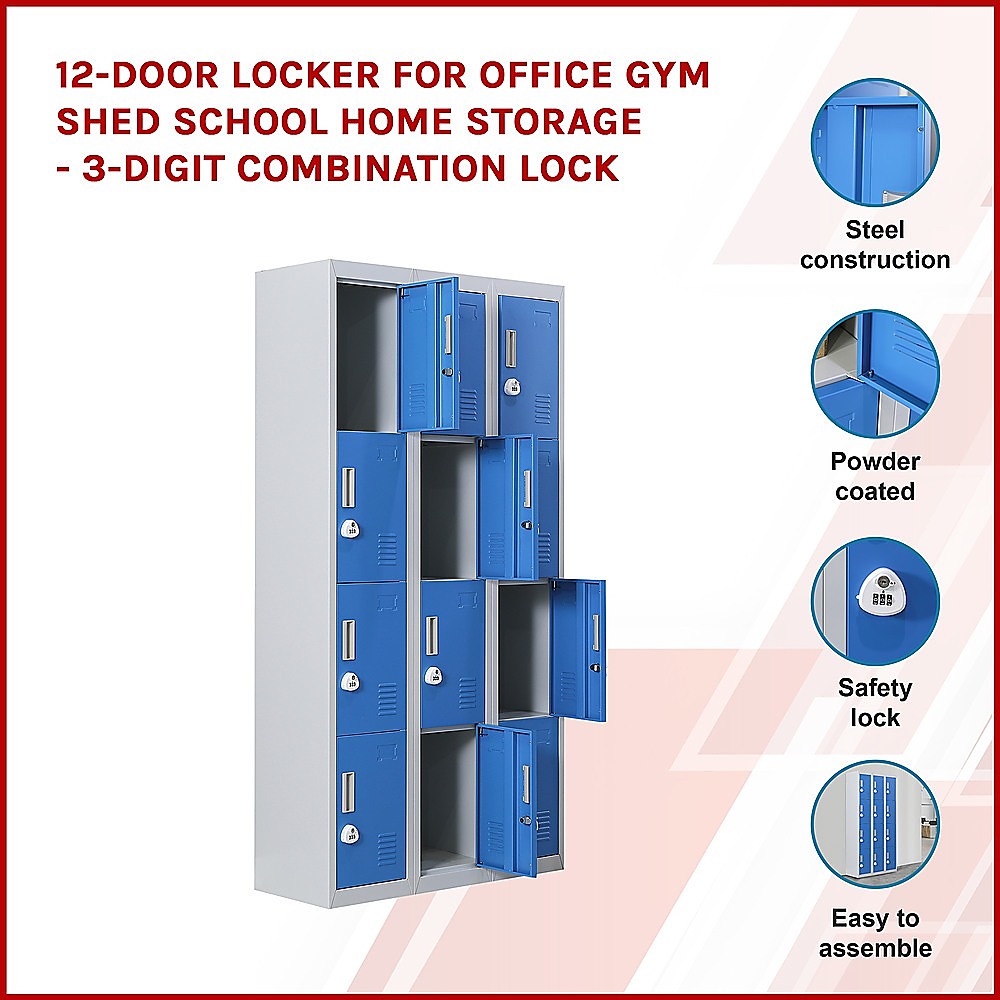 12-DOOR LOCKER FOR OFFICE GYM SHED SCHOOL HOME STORAGE - 3-DIGIT COMBINATION LOCK

Steel construction

Powder coated

Safety lock

Easy to assemble