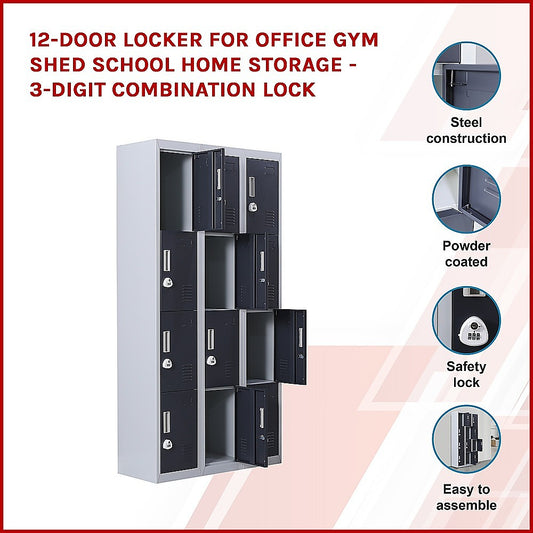 12-DOOR LOCKER FOR OFFICE GYM SHED SCHOOL HOME STORAGE - 3-DIGIT COMBINATION LOCK

Steel construction

Powder coated

Safety lock

Easy to assemble