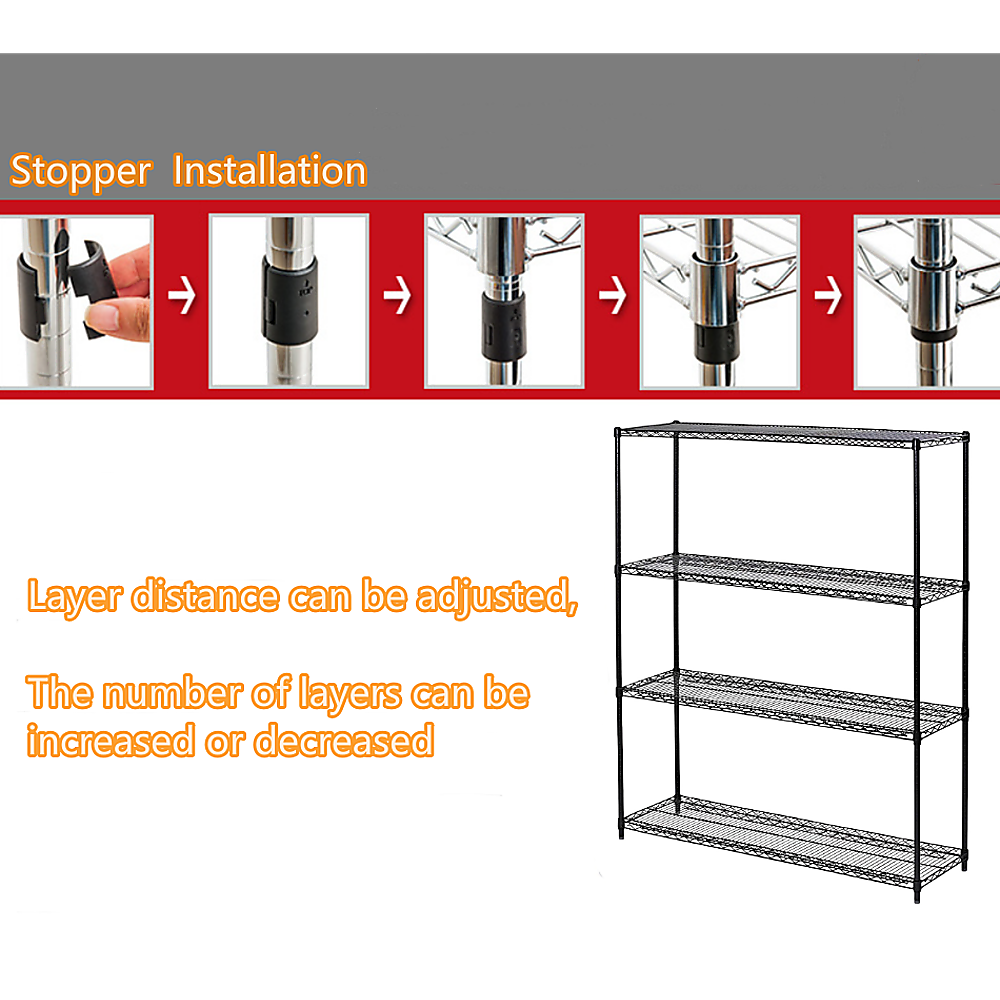 Stopper Installation

Layer distance can be adjusted,

The number of layers can be increased or decreased