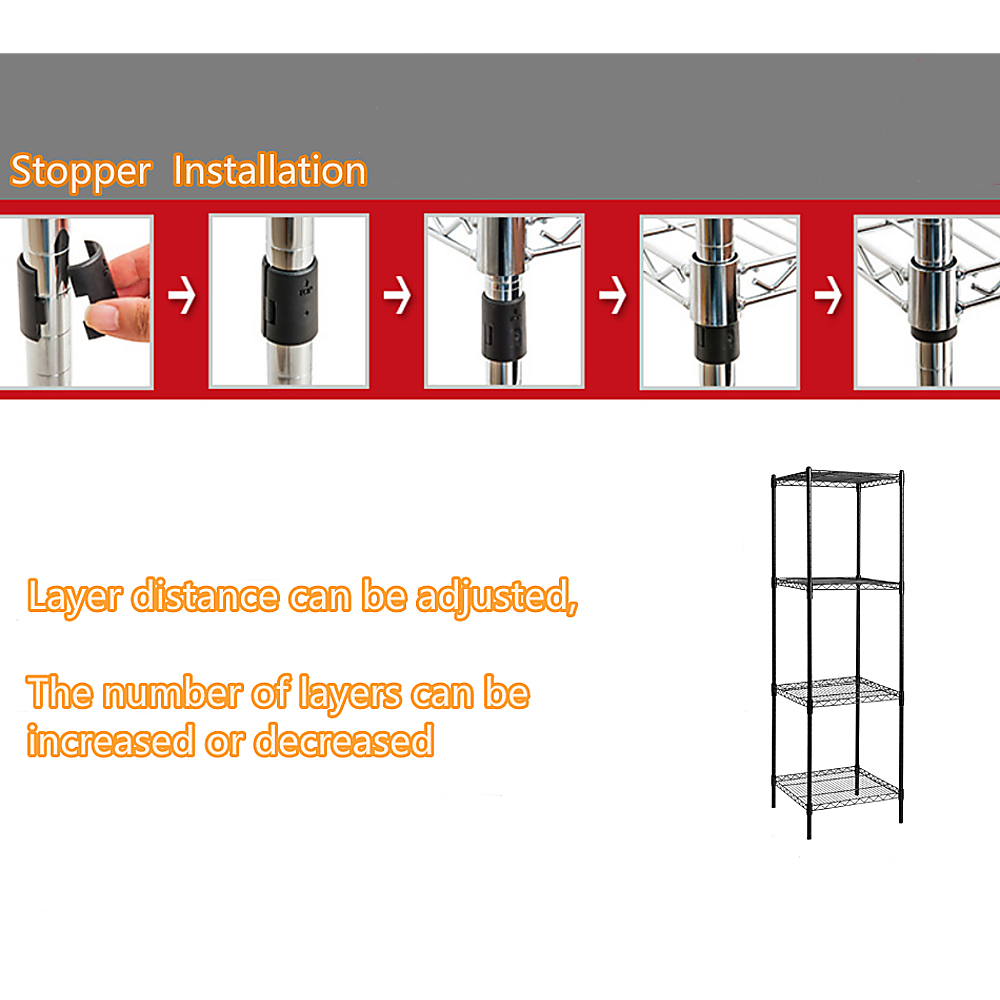 Stopper Installation

Layer distance can be adjusted,

The number of layers can be increased or decreased