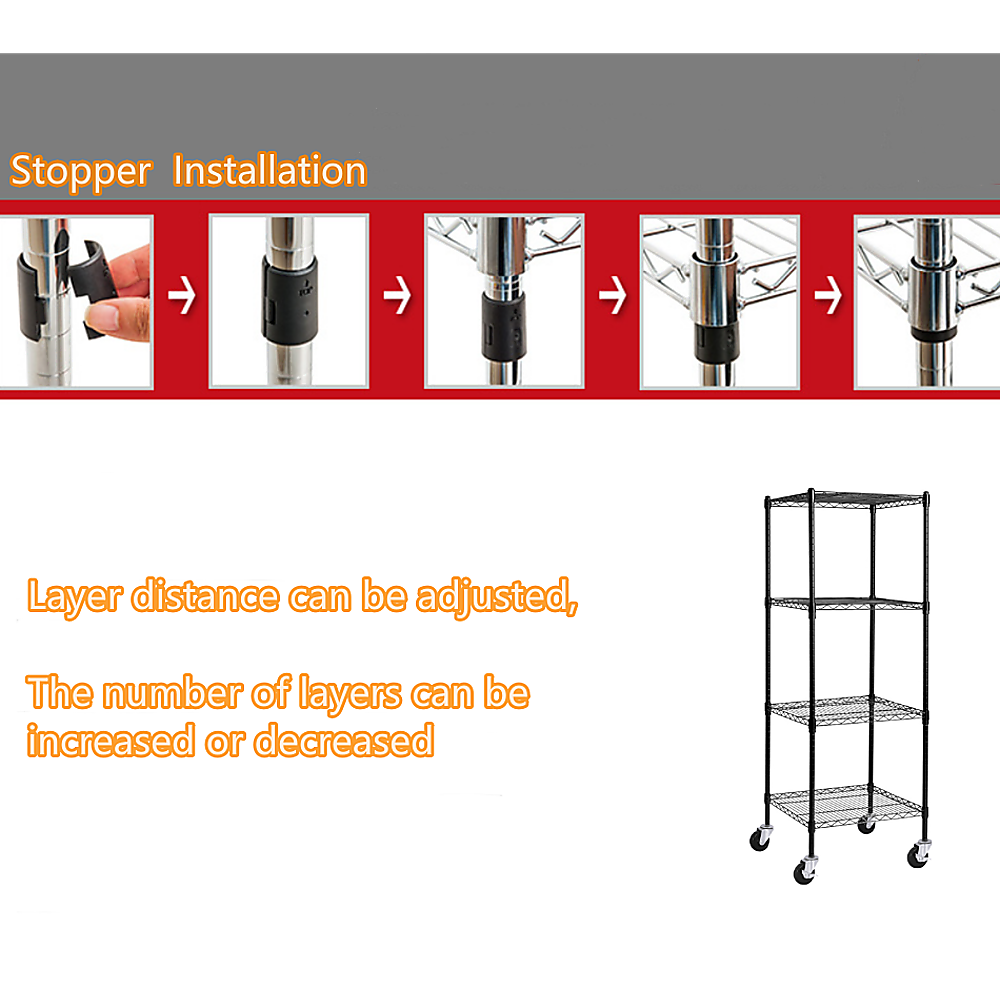 Stopper Installation

Layer distance can be adjusted,

The number of layers can be increased or decreased