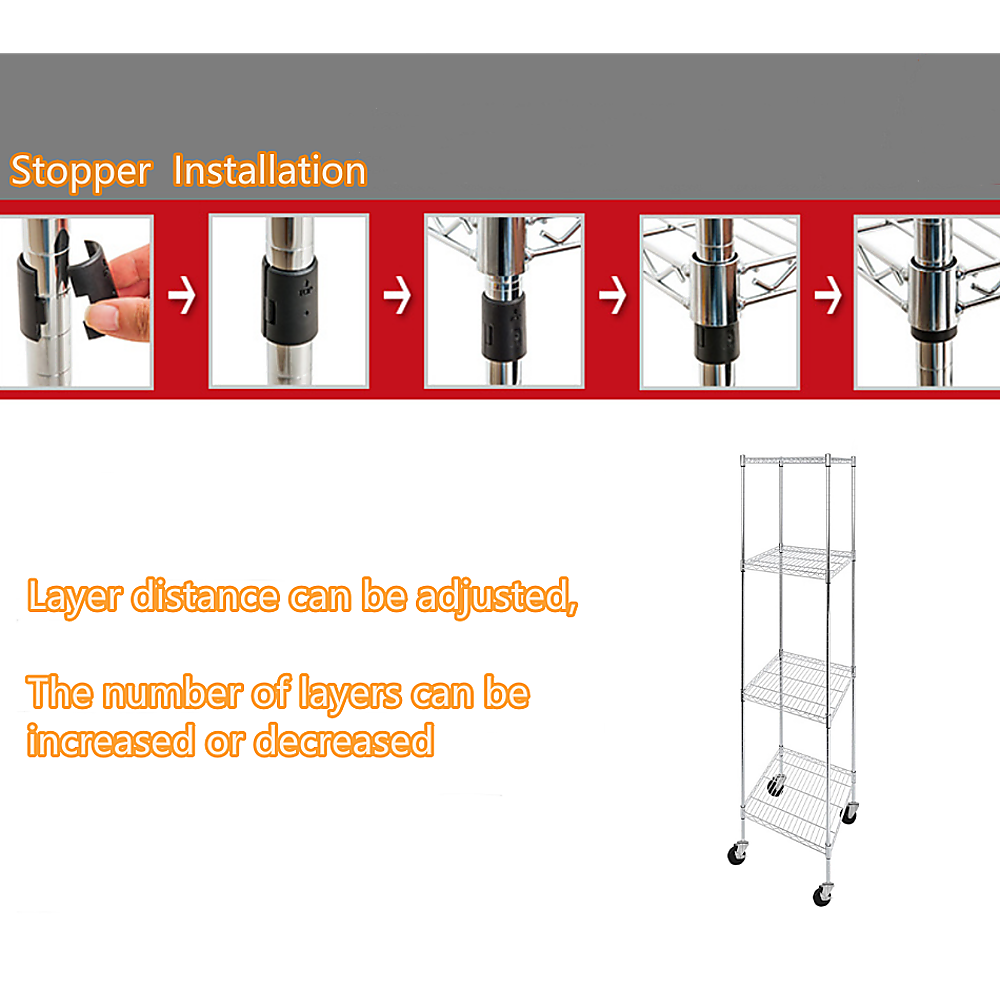 Stopper Installation

Layer distance can be adjusted,

The number of layers can be increased or decreased