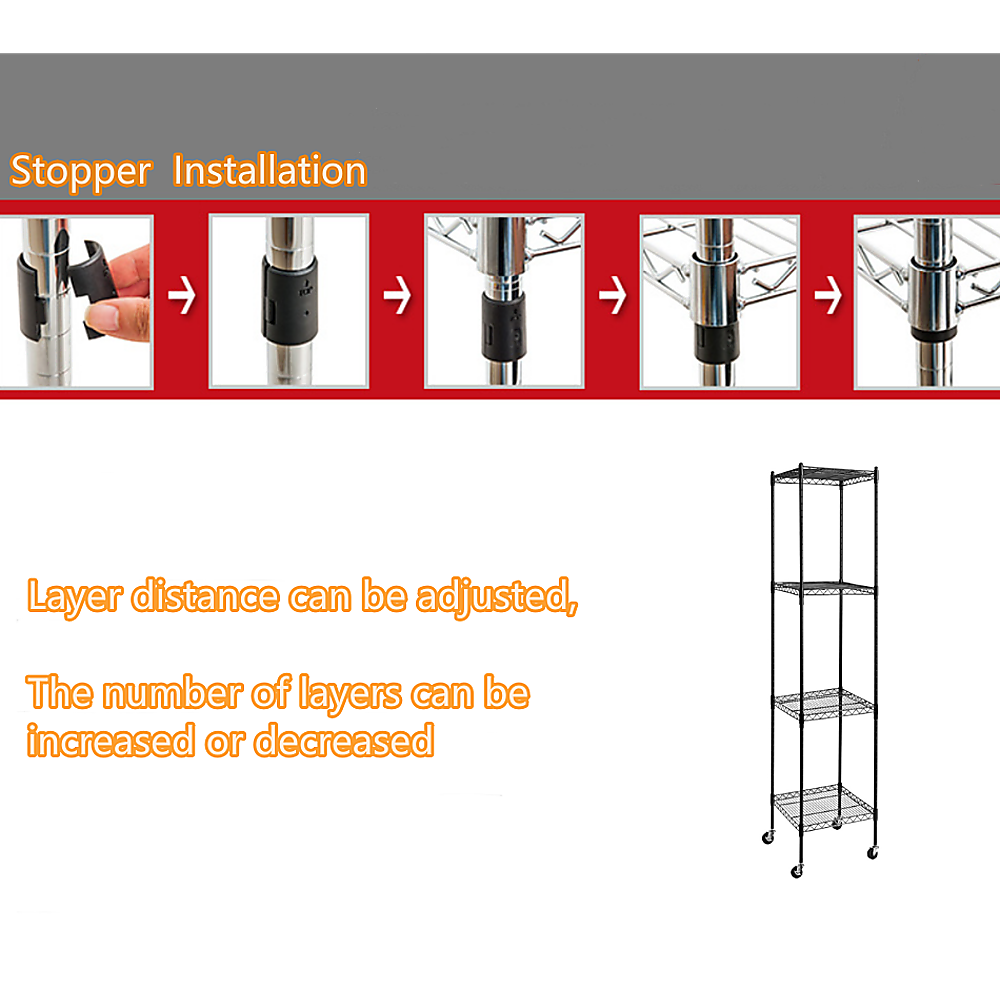 Stopper Installation

Layer distance can be adjusted,

The number of layers can be increased or decreased