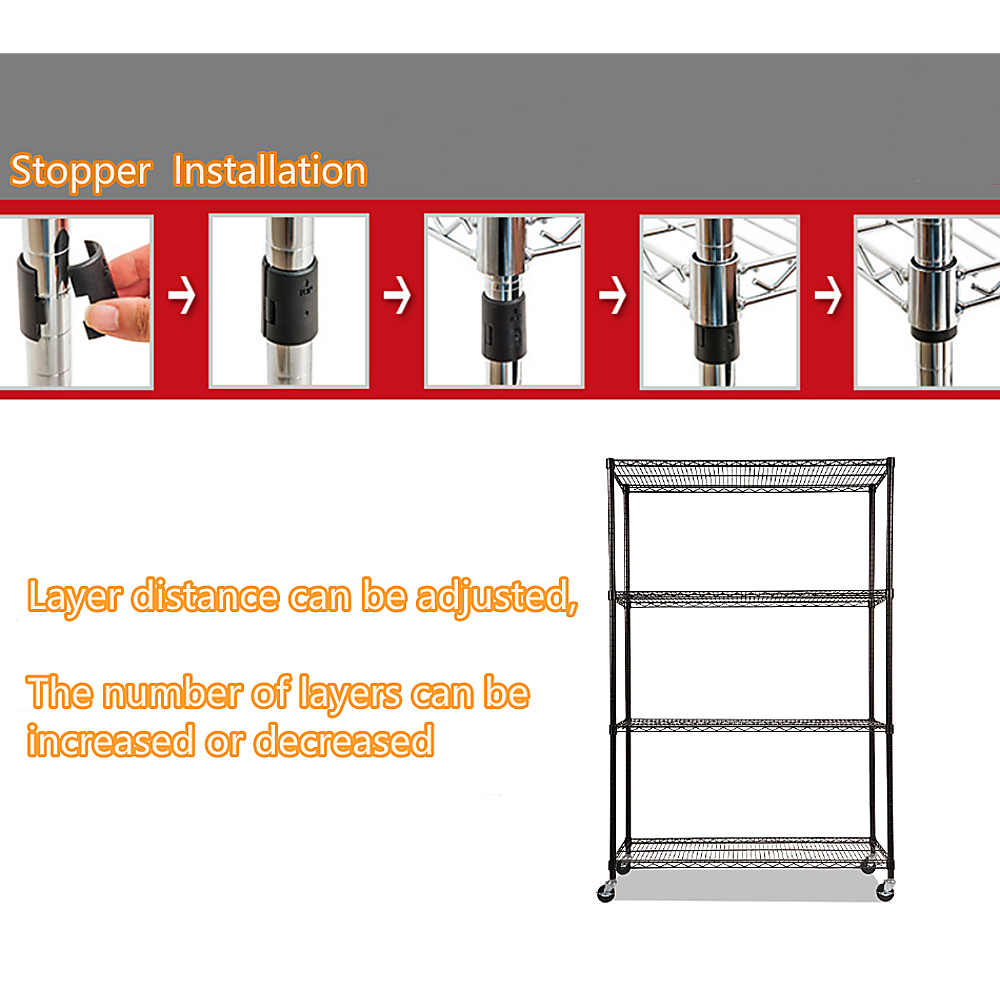 Stopper Installation

Layer distance can be adjusted,

The number of layers can be increased or decreased