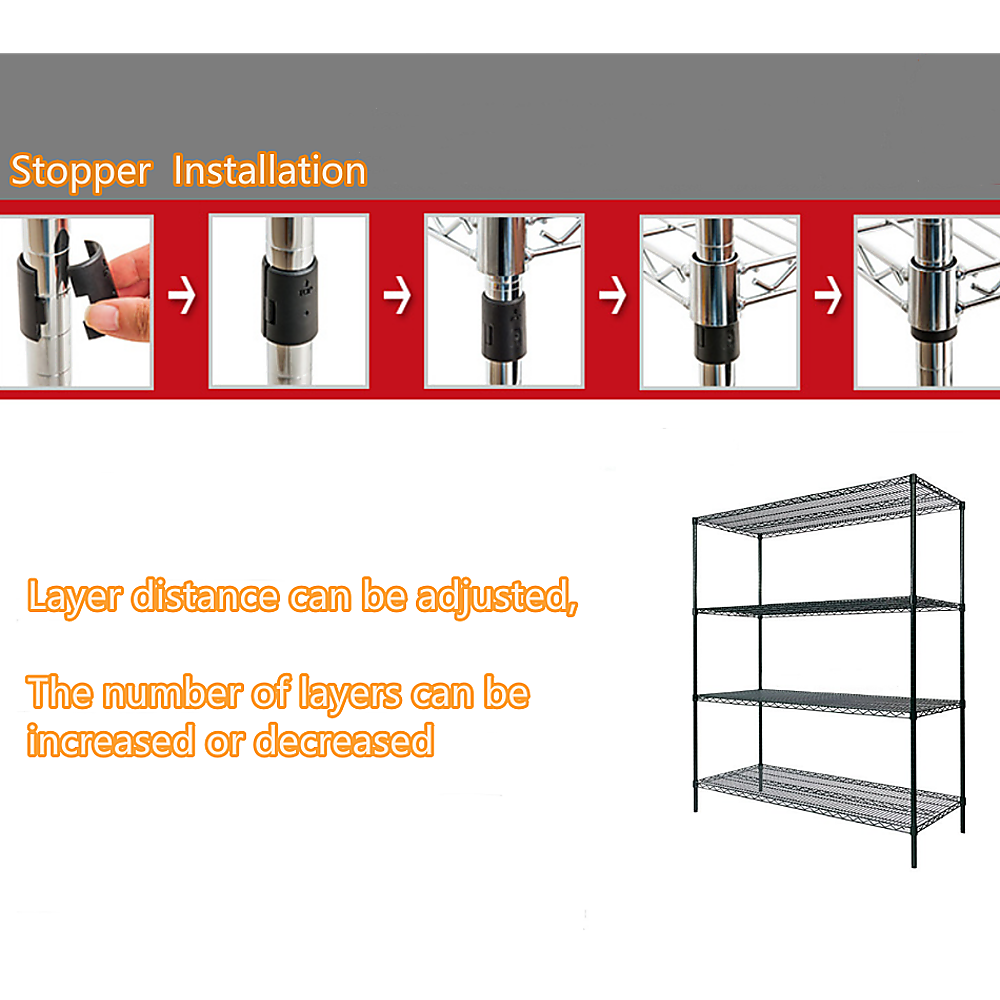 Stopper Installation

Layer distance can be adjusted,

The number of layers can be increased or decreased