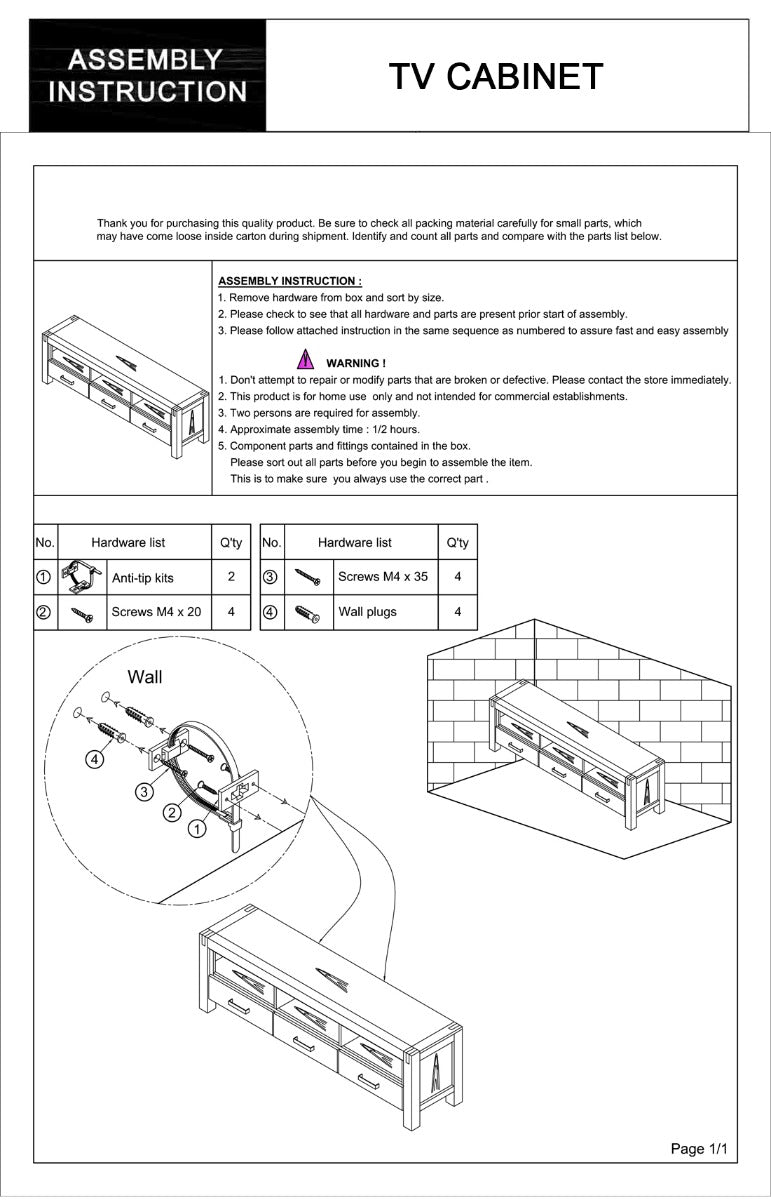 ASSEMBLY INSTRUCTION

TV CABINET

Thank you for purchasing this quality product. Be sure to check all packing material carefully for small parts, which may have come loose inside carton during shipment. Identify and count all parts and compare with the parts list below.

ASSEMBLY INSTRUCTION :
1. Remove hardware from box and sort by size.
2. Please check to see that all hardware and parts are present prior start of assembly.
3. Please follow attached instruction in the same sequence as numbered to assure fast and easy assembly

WARNING !
1. Don't attempt to repair or modify parts that are broken or defective. Please contact the store immediately.
2. This product is for home use only and not intended for commercial establishments.
3. Two persons are required for assembly.
4. Approximate assembly time : 1/2 hours.
5. Component parts and fittings contained in the box.
Please sort out all parts before you begin to assemble the item.
This is to make sure you always use the correct part .

| No. | Hardware list | Q'ty |
|---|---|---|
| ① | Anti-tip kits | 2 |
| ② | Screws M4 x 20 | 4 |

| No. | Hardware list | Q'ty |
|---|---|---|
| ③ | Screws M4 x 35 | 4 |
| ④ | Wall plugs | 4 |

Wall
④
③
②
①

Page 1/1